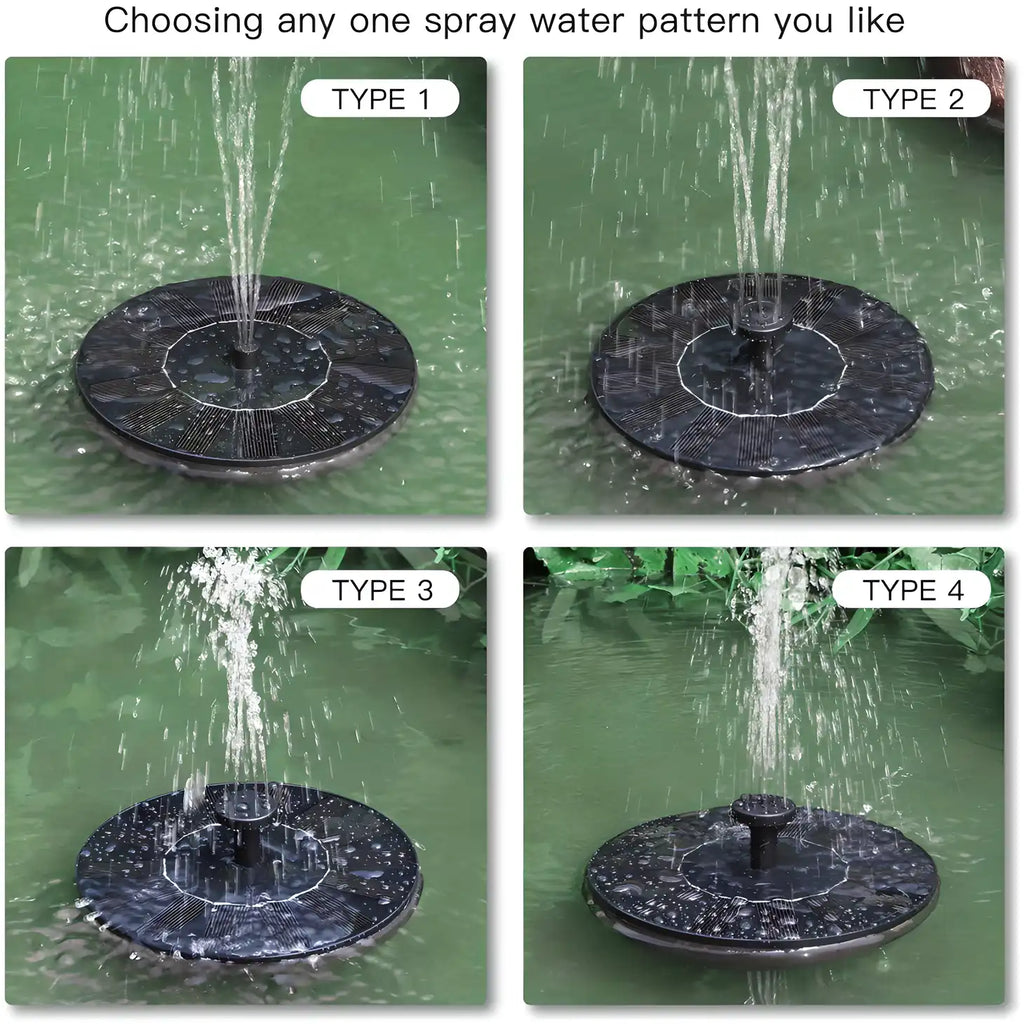 Choosing any one spray water pattern you like

TYPE 1

TYPE 2

TYPE 3

TYPE 4