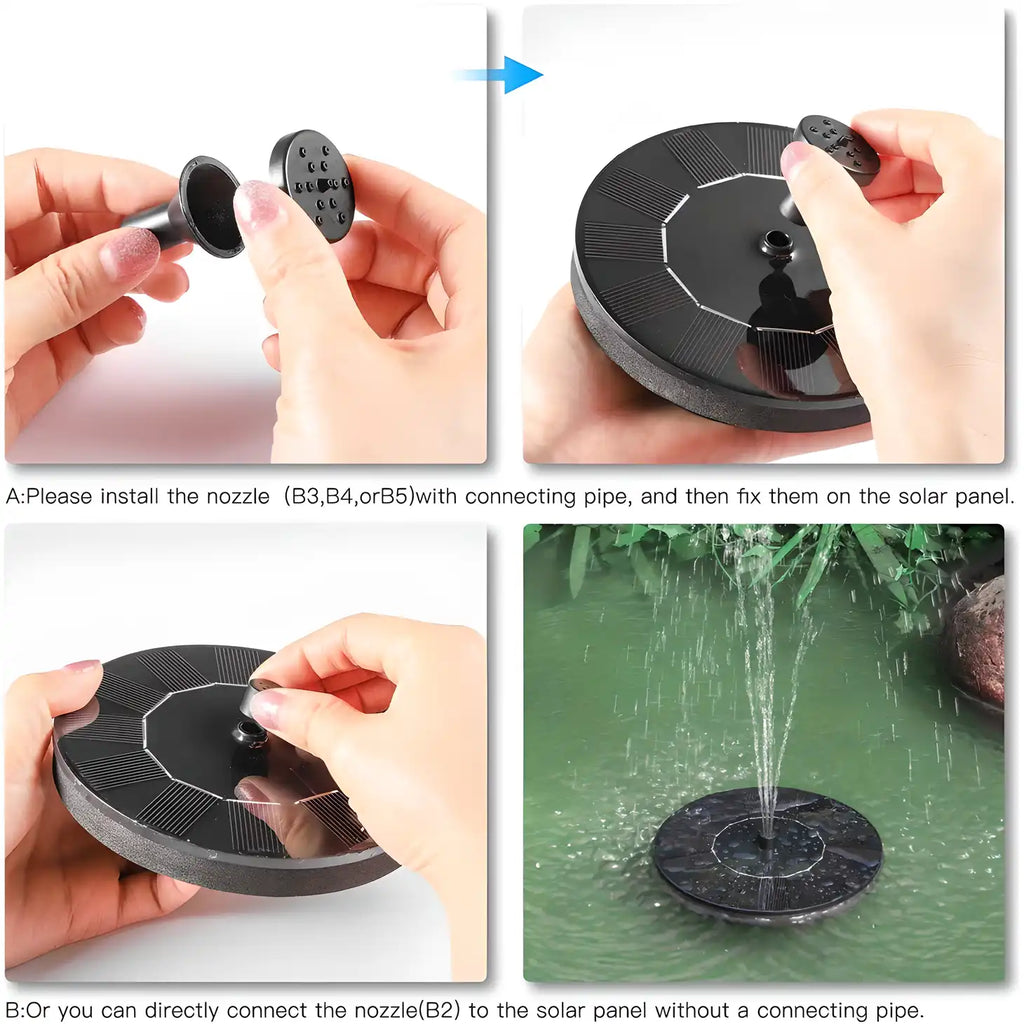 A:Please install the nozzle (B3,B4,orB5)with connecting pipe, and then fix them on the solar panel.

B:Or you can directly connect the nozzle(B2) to the solar panel without a connecting pipe.